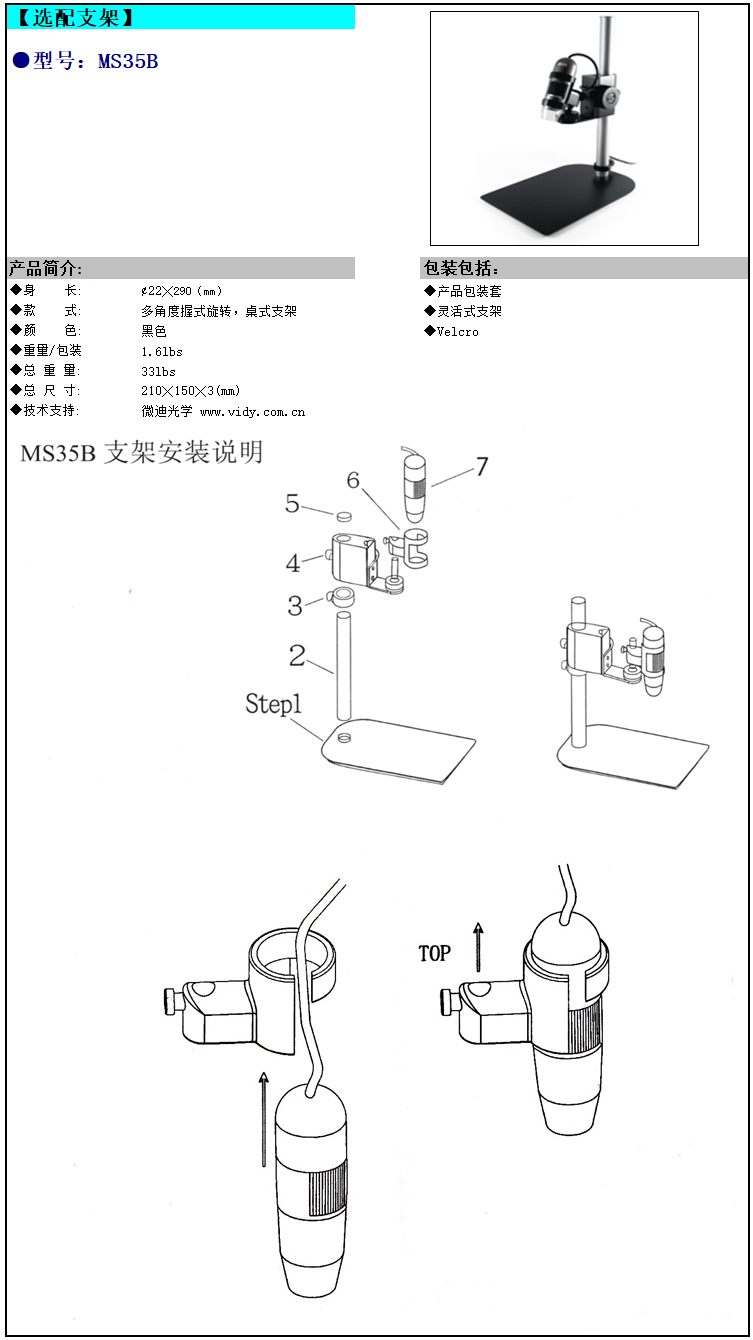 【选配支架】

●型号：MS35B

产品简介：

◆身　　长：　ø22×290（mm）
◆款　　式：　多角度握式旋转，桌式支架
◆颜　　色：　黑色
◆重量/包装　1.6lbs
◆总 重 量：　33lbs
◆总 尺 寸：　210×150×3(mm)
◆技术支持：　微迪光学 www.vidy.com.cn

包装包括：

◆产品包装套
◆灵活式支架
◆Velcro

MS35B 支架安装说明

7
6
5
4
3
2
Step1

TOP